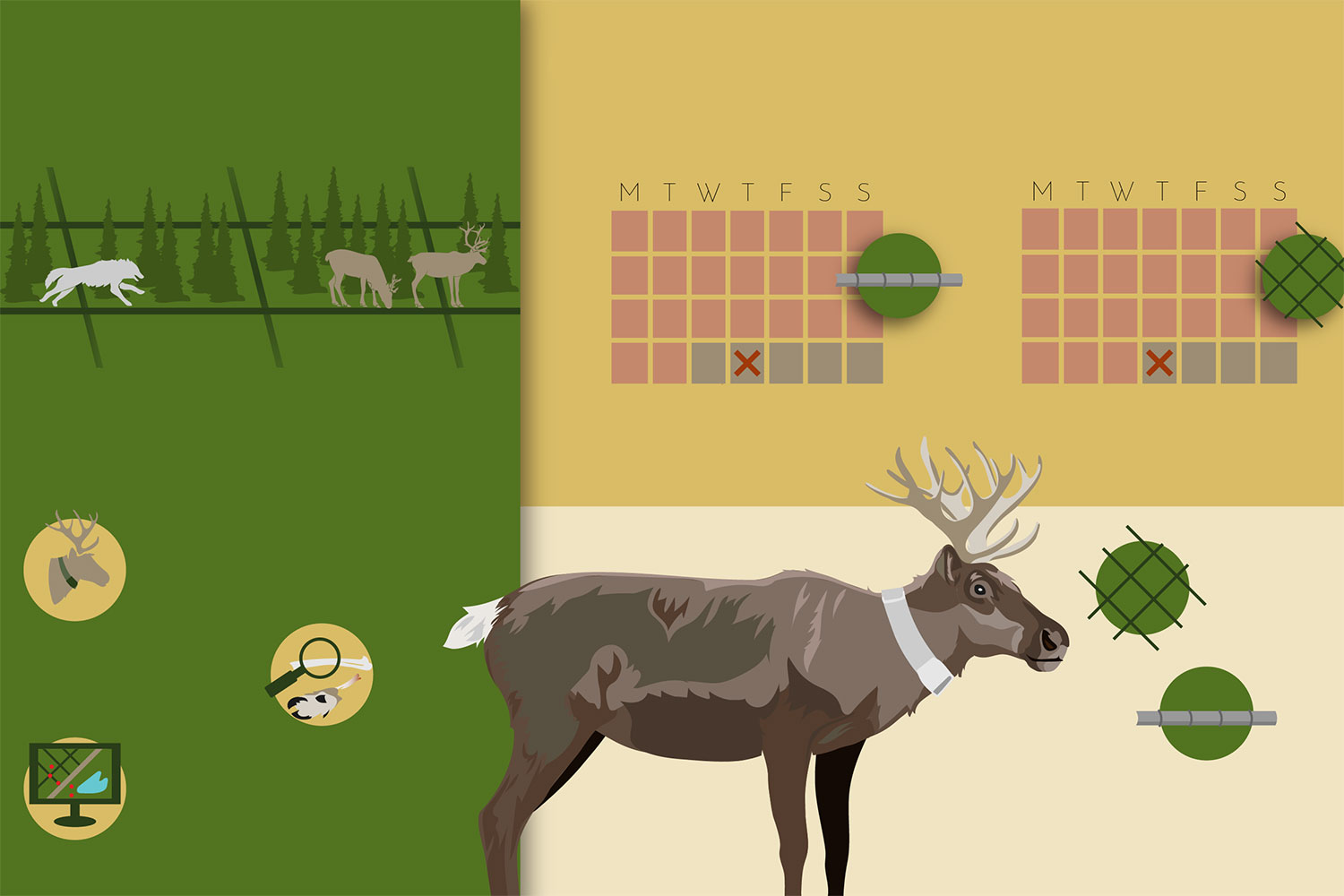 M T W T F S S

M T W T F S S