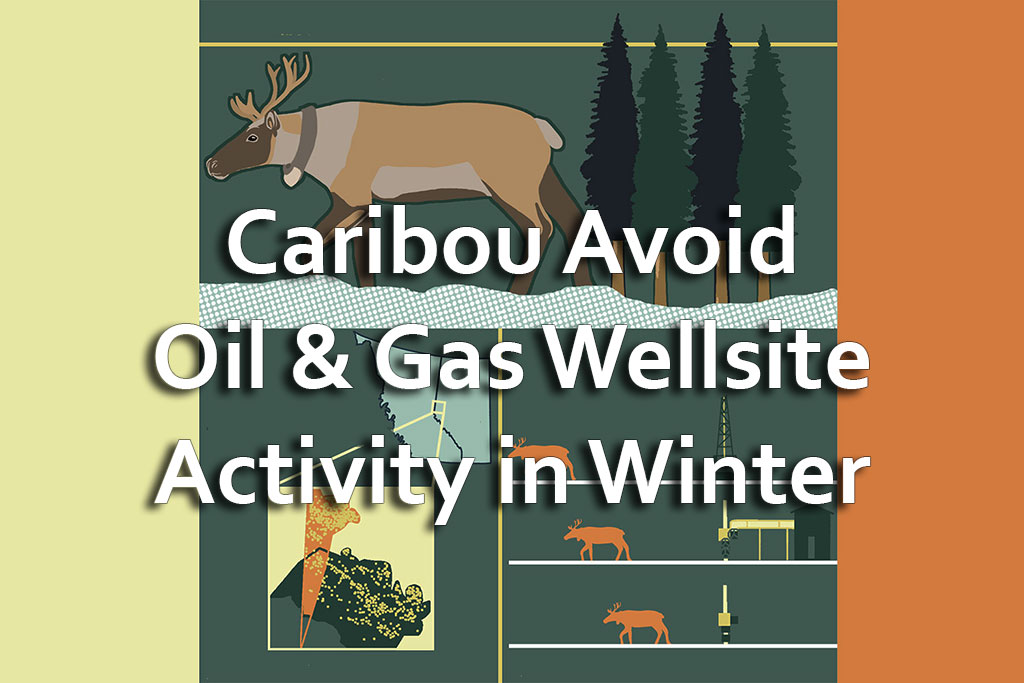 Caribou Avoid Oil & Gas Wellsite Activity in Winter